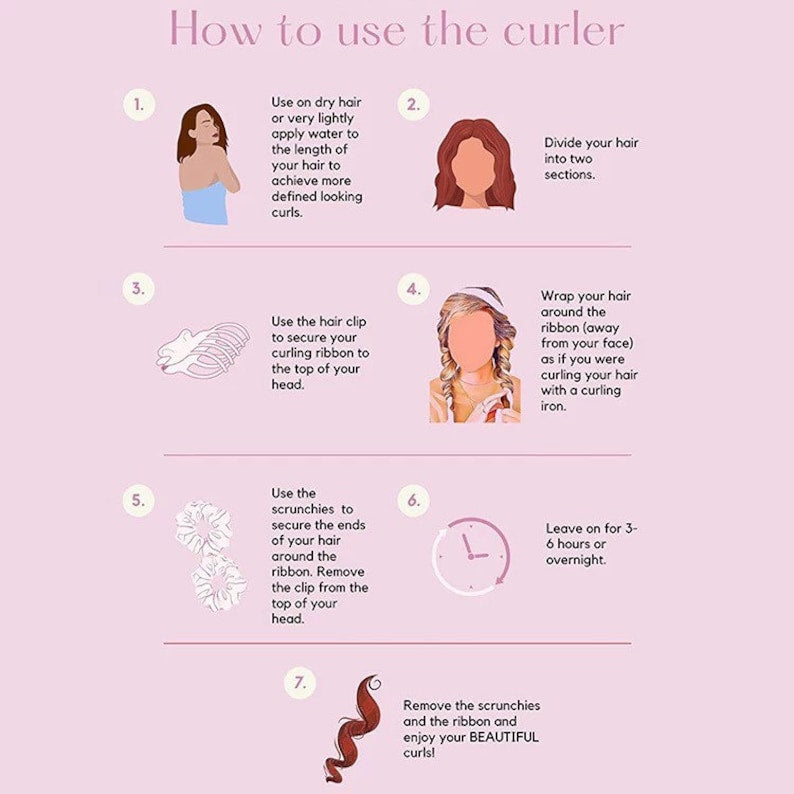 How to use the curler

1.

Use on dry hair or very lightly apply water to the length of your hair to achieve more defined looking curls.

2.

Divide your hair into two sections.

3.

Use the hair clip to secure your curling ribbon to the top of your head.

4.

Wrap your hair around the ribbon (away from your face) as if you were curling your hair with a curling iron.

5.

Use the scrunchies to secure the ends of your hair around the ribbon. Remove the clip from the top of your head.

6.

Leave on for 3-6 hours or overnight.

7.

Remove the scrunchies and the ribbon and enjoy your BEAUTIFUL curls!